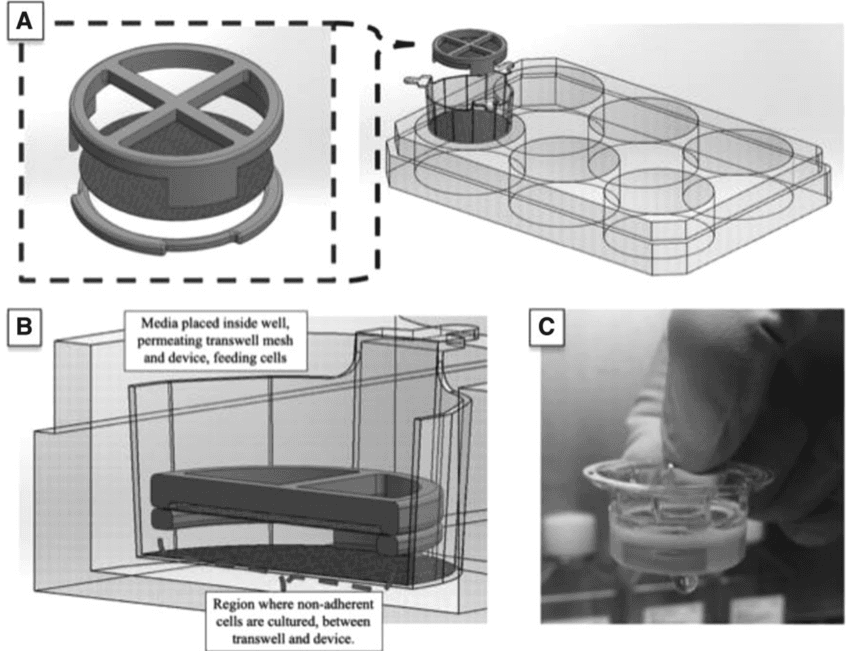 A

B

Media placed inside well, permeating transwell mesh and device, feeding cells

Region where non-adherent cells are cultured, between transwell and device.

C